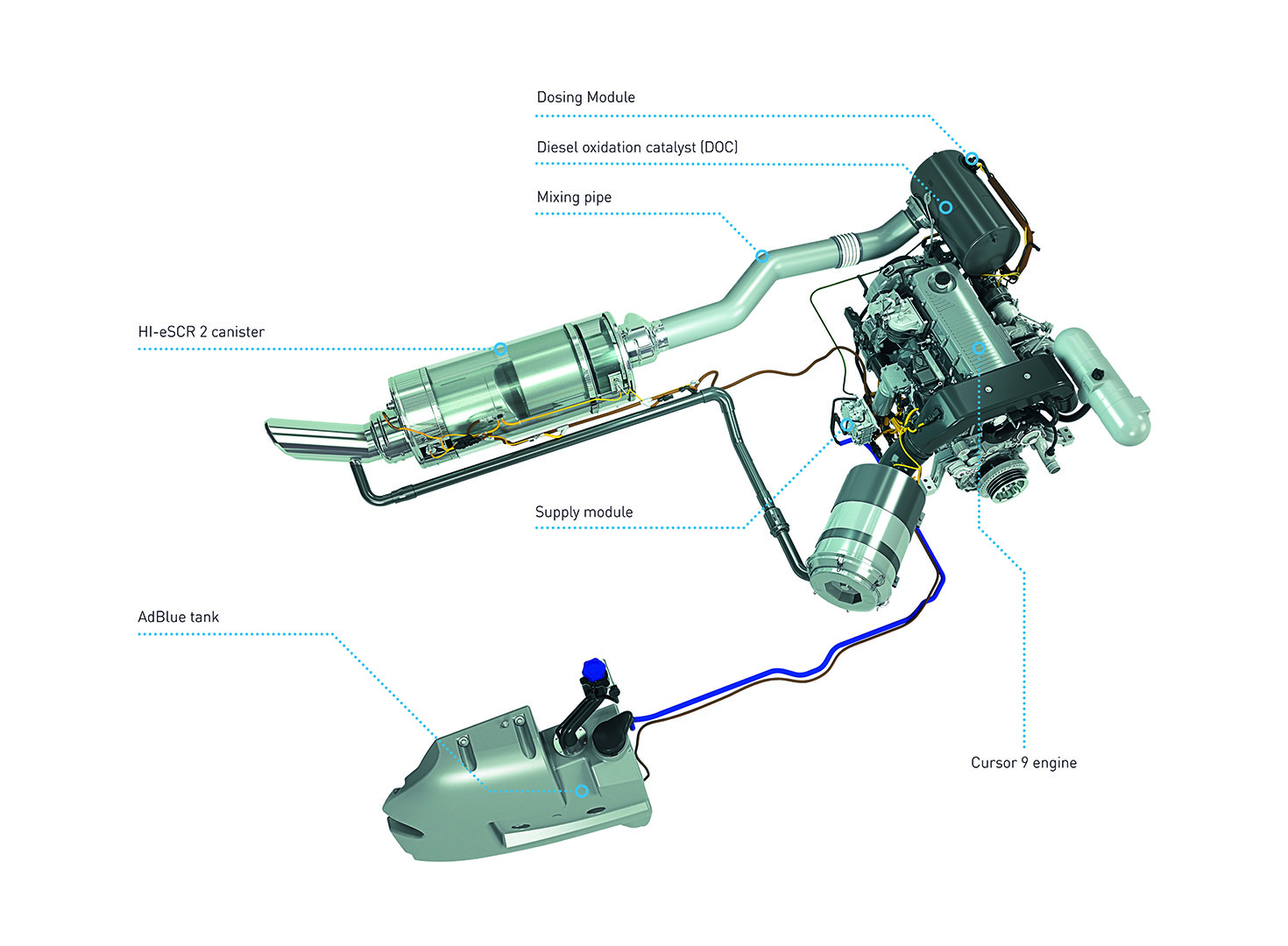 Dosing Module

Diesel oxidation catalyst (DOC)

Mixing pipe

HI-eSCR 2 canister

Supply module

AdBlue tank

Cursor 9 engine